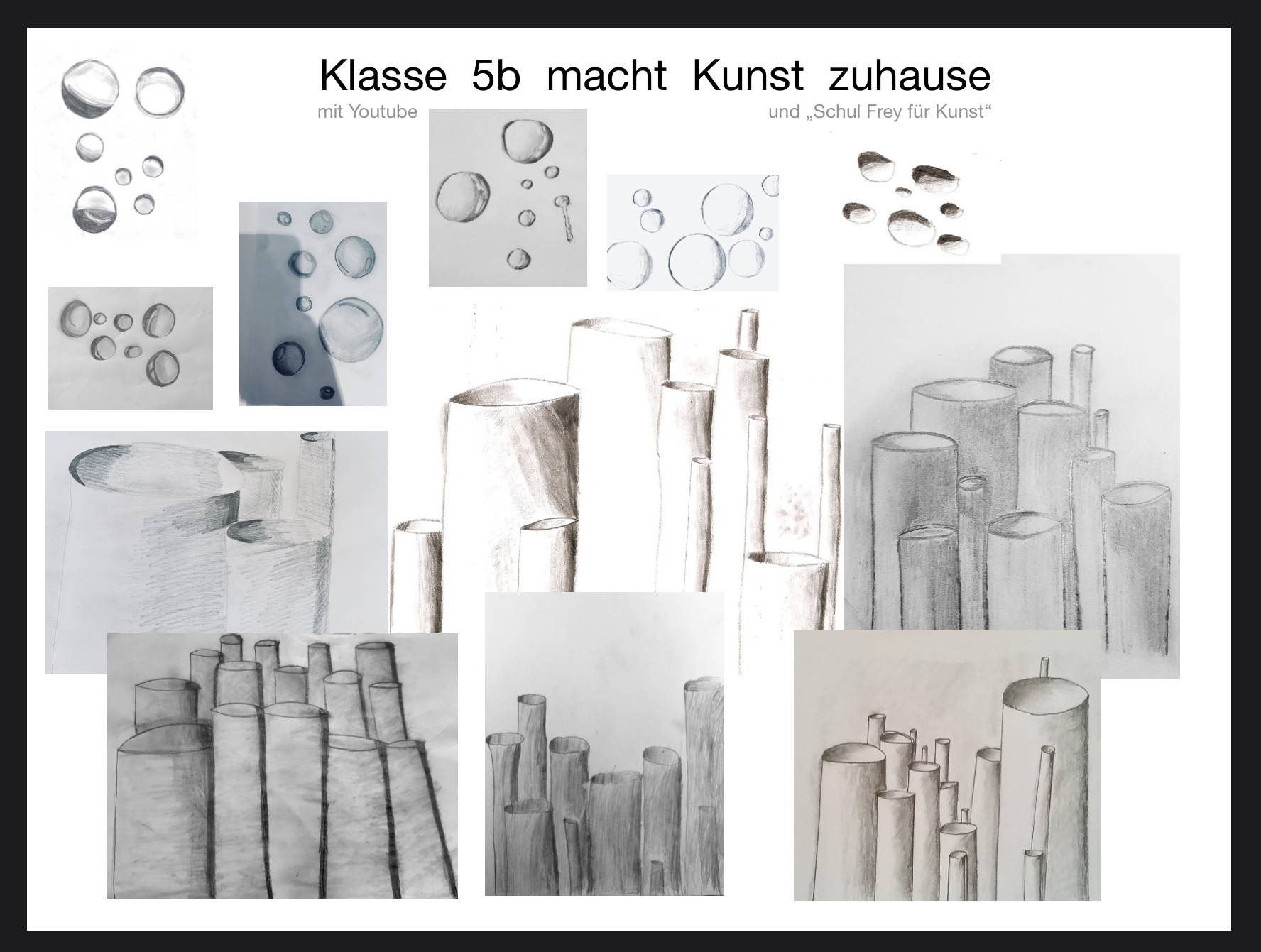 Klasse 5b macht Kunst zuhause

mit Youtube

und „Schul Frey für Kunst“